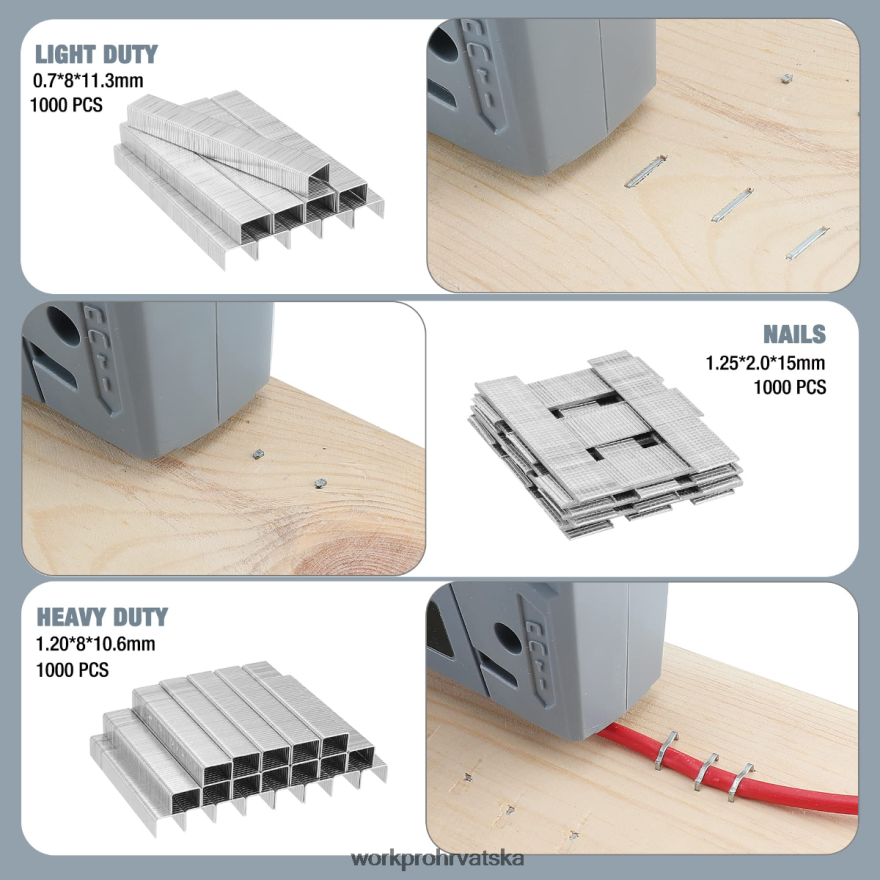 LIGHT DUTY
0.7*8*11.3mm
1000 PCS

NAILS
1.25*2.0*15mm
1000 PCS

HEAVY DUTY
1.20*8*10.6mm
1000 PCS

workprohrvatska